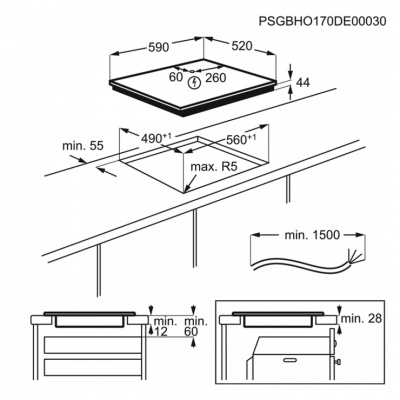 PSGBHO170DE00030

590

520

60

260

44

$490^{+1}$

$560^{+1}$

min. 55

max. R5

min. 1500

min.
12

min.
60

min. 28