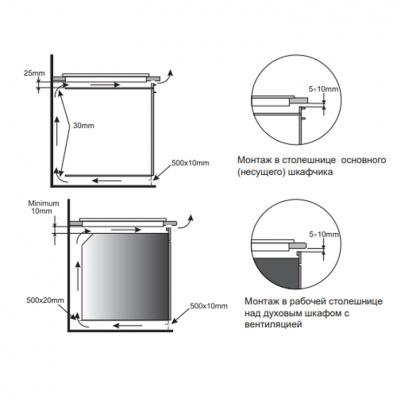 25mm

30mm

500x10mm

5÷10mm

Монтаж в столешнице основного (несущего) шкафчика

Minimum 10mm

500x20mm

500x10mm

5÷10mm

Монтаж в рабочей столешнице над духовым шкафом с вентиляцией