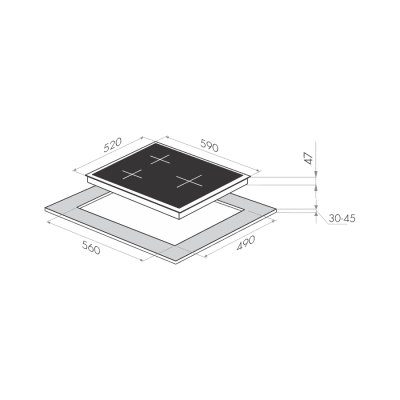 520
590
47
30-45
560
490