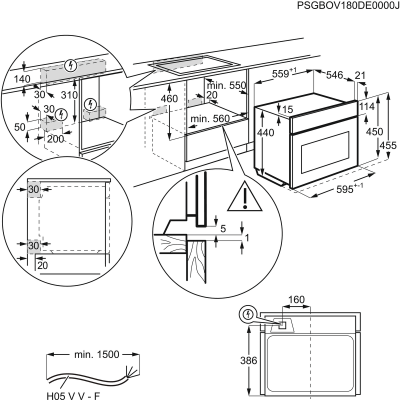 PSGBOV180DE0000J

140
30
310
30
50
200

460
min. 550
20
min. 560

$559^{+1}$
546
21
15
114
440
450
455
$595^{+-1}$

30
30
20

5
1

160
386

min. 1500
H05 V V - F