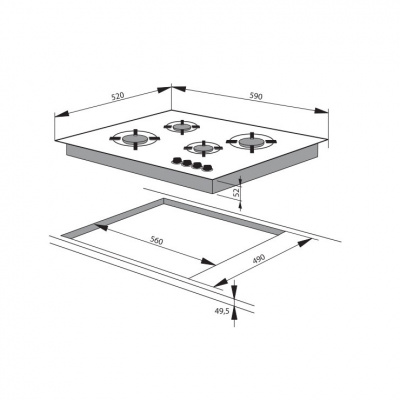 520

590

52

560

490

49,5