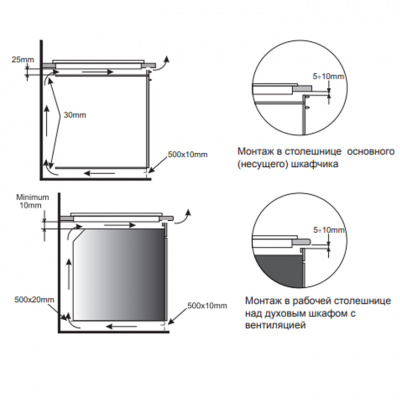 25mm

30mm

500x10mm

5÷10mm

Монтаж в столешнице основного (несущего) шкафчика

Minimum 10mm

500x20mm

500x10mm

5÷10mm

Монтаж в рабочей столешнице над духовым шкафом с вентиляцией