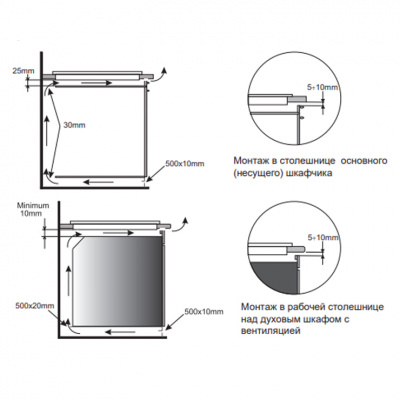 25mm

30mm

500x10mm

5÷10mm

Монтаж в столешнице основного (несущего) шкафчика

Minimum 10mm

500x20mm

500x10mm

5÷10mm

Монтаж в рабочей столешнице над духовым шкафом с вентиляцией