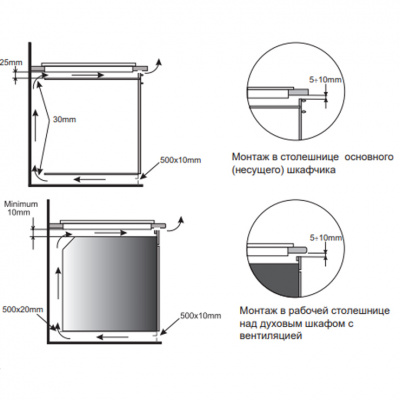 25mm

30mm

500x10mm

5÷10mm

Монтаж в столешнице основного (несущего) шкафчика

Minimum 10mm

500x20mm

500x10mm

5÷10mm

Монтаж в рабочей столешнице над духовым шкафом с вентиляцией