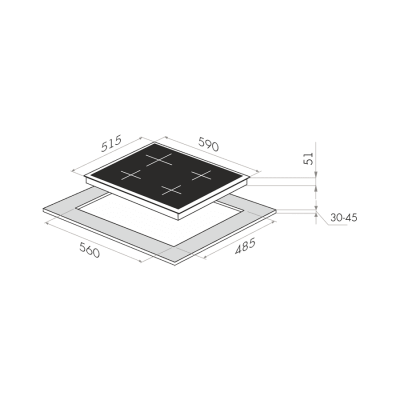 515
590
51
30-45
560
485