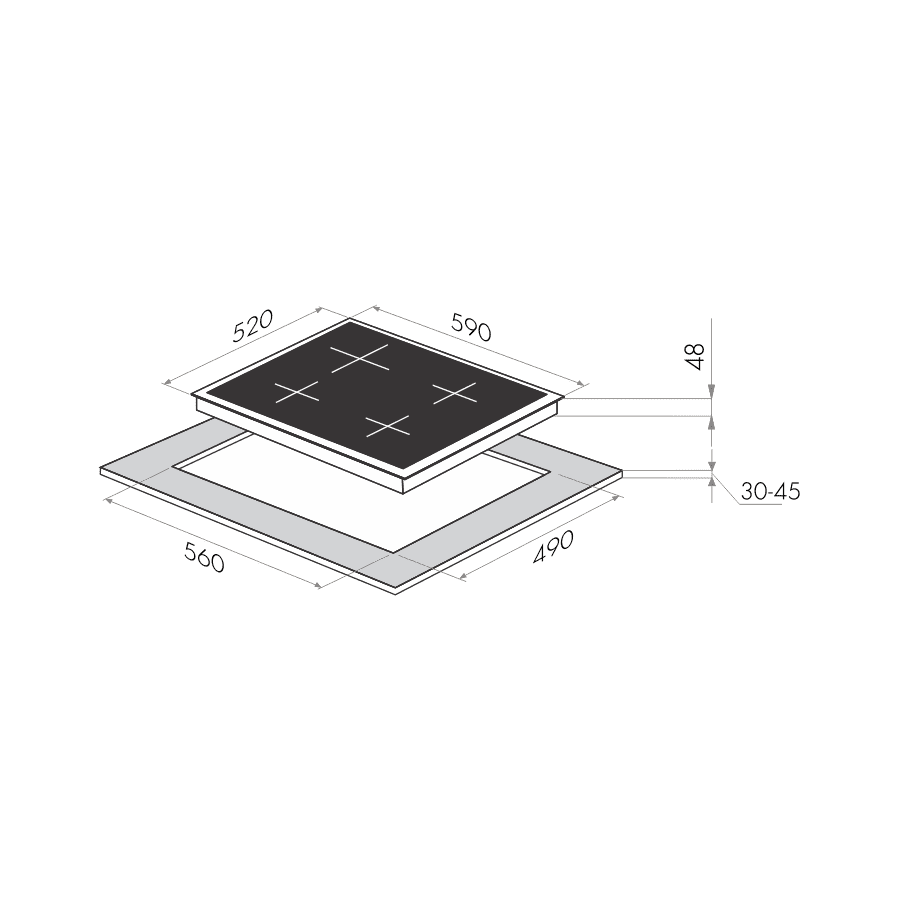 520
590
48
30-45
560
490