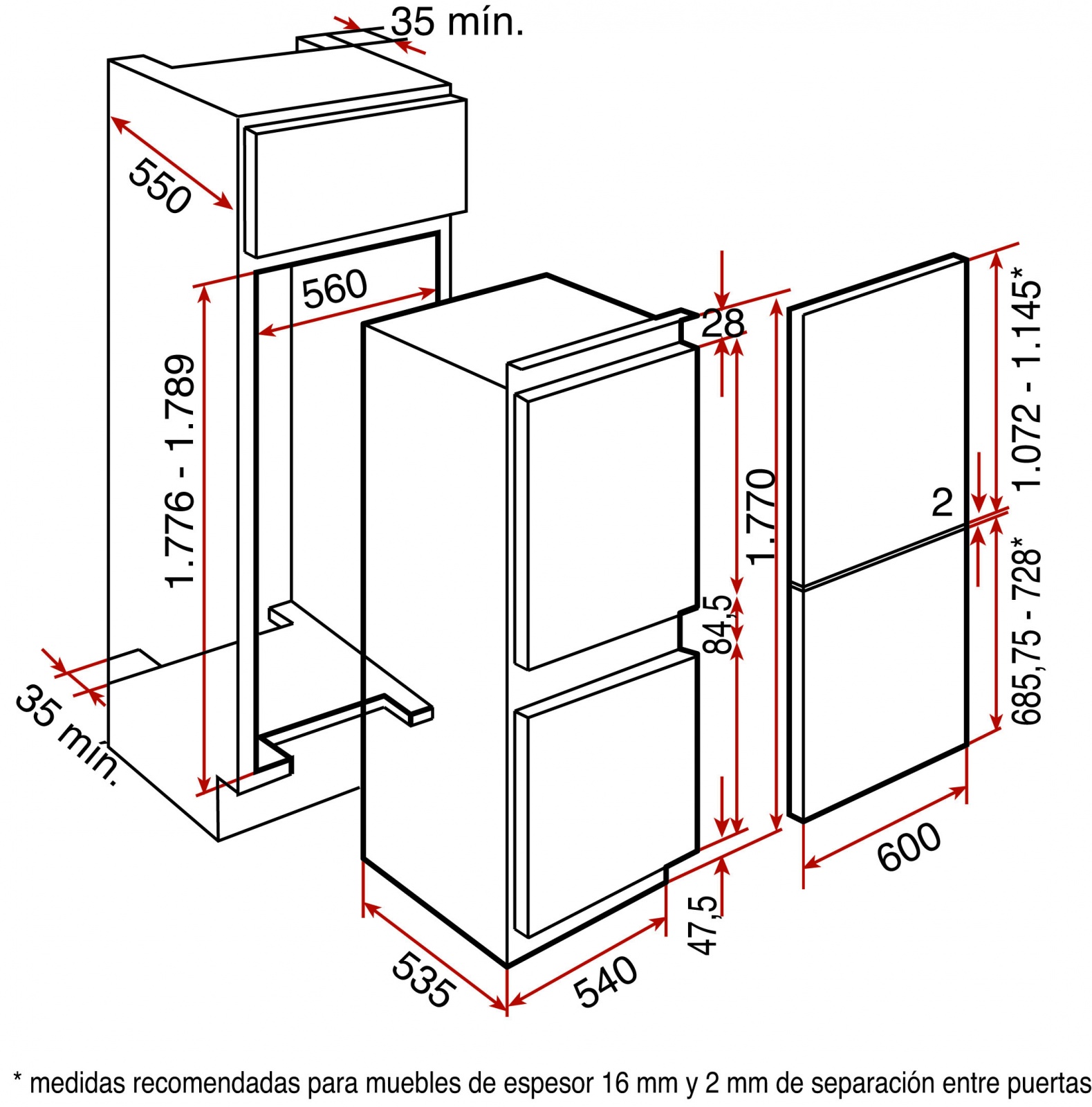 35 mín.

550

560

1.776 - 1.789

35 mín.

28

1.770

84,5

47,5

535

540

1.072 - 1.145*

2

685,75 - 728*

600

* medidas recomendadas para muebles de espesor 16 mm y 2 mm de separación entre puertas