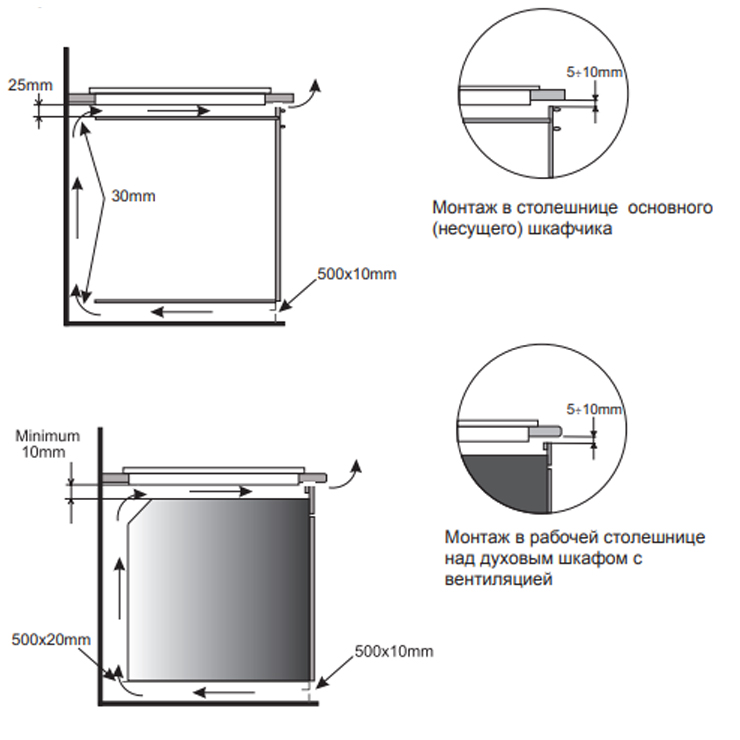 25mm

30mm

500x10mm

5÷10mm

Монтаж в столешнице основного (несущего) шкафчика

Minimum 10mm

500x20mm

500x10mm

5÷10mm

Монтаж в рабочей столешнице над духовым шкафом с вентиляцией