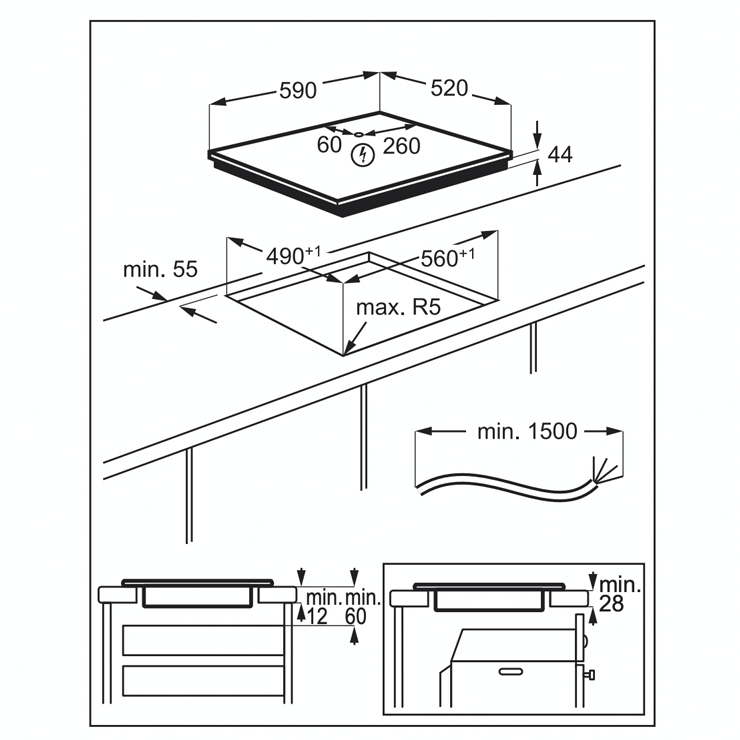 590

520

60

260

44

$490^{+1}$

$560^{+1}$

min. 55

max. R5

min. 1500

min.
12

min.
60

min.
28